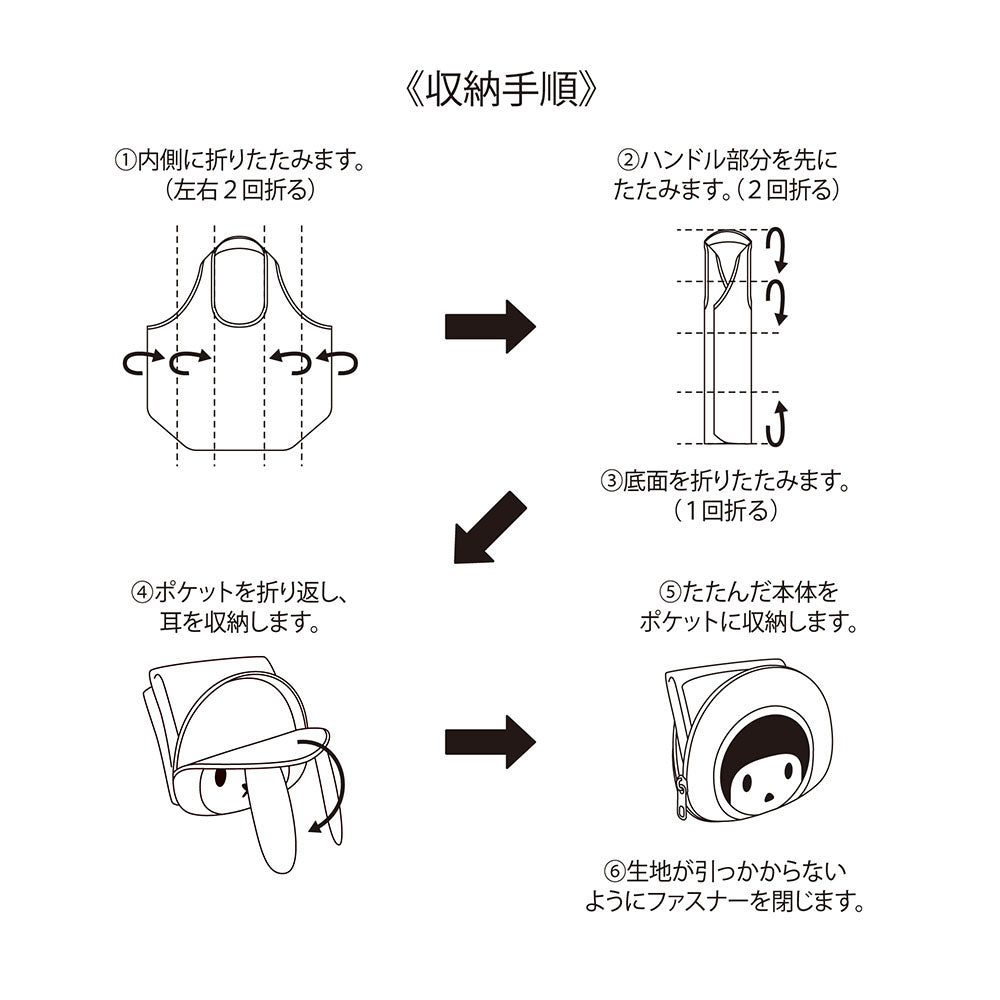 《収納手順》

①内側に折りたたみます。
（左右２回折る）

②ハンドル部分を先に
たたみます。（２回折る）

③底面を折りたたみます。
（１回折る）

④ポケットを折り返し、
耳を収納します。

⑤たたんだ本体を
ポケットに収納します。

⑥生地が引っかからない
ようにファスナーを閉じます。